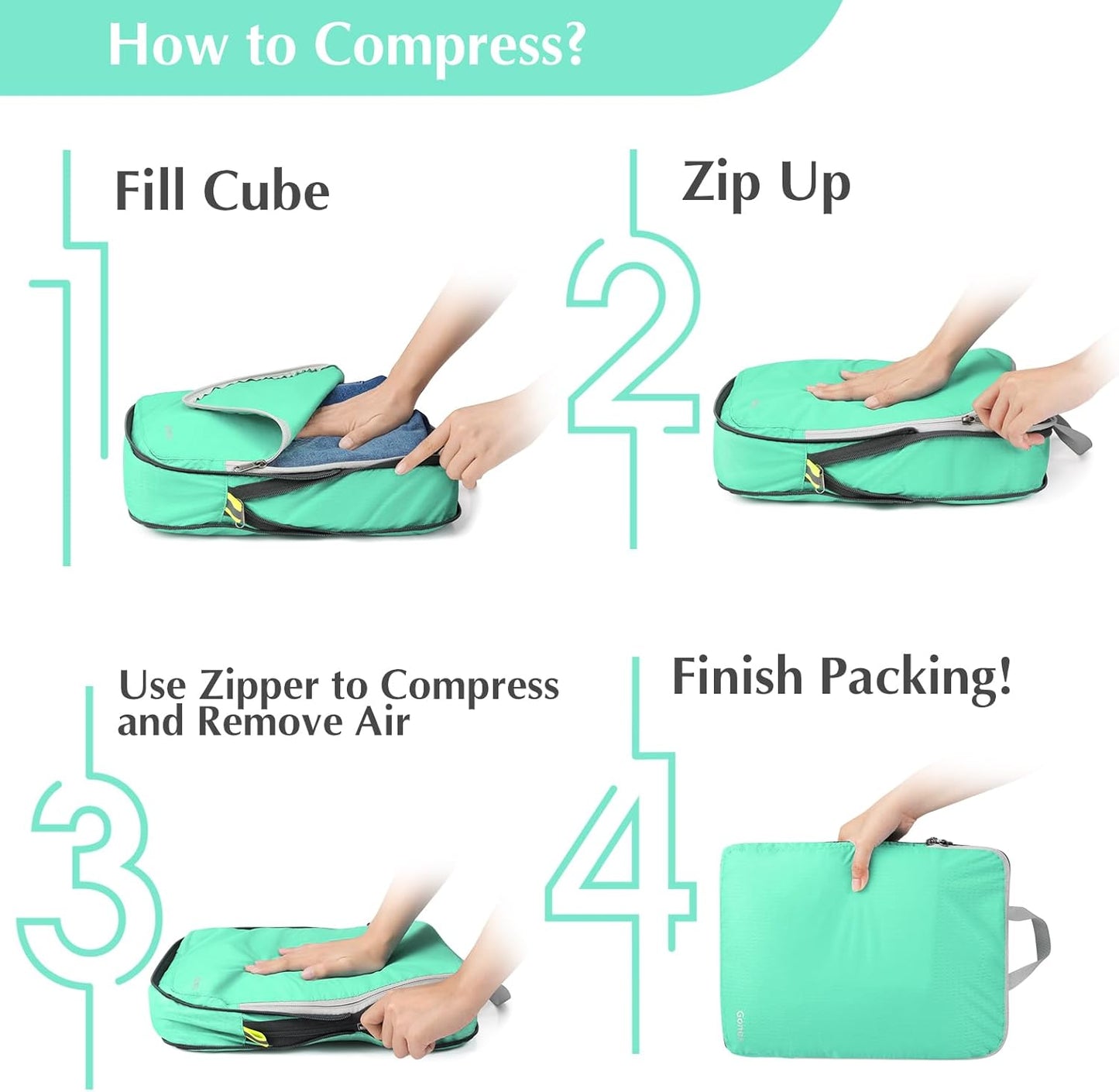 How to Compress?

1 Fill Cube

2 Zip Up

3 Use Zipper to Compress and Remove Air

4 Finish Packing!

Gonex