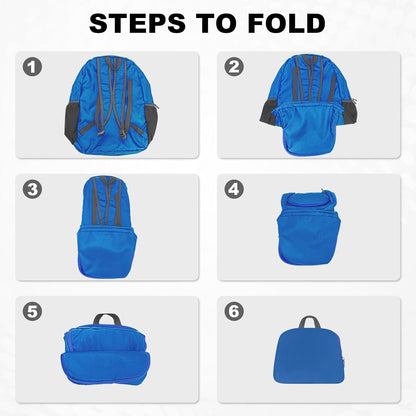 STEPS TO FOLD

1

2

3

4

5

6