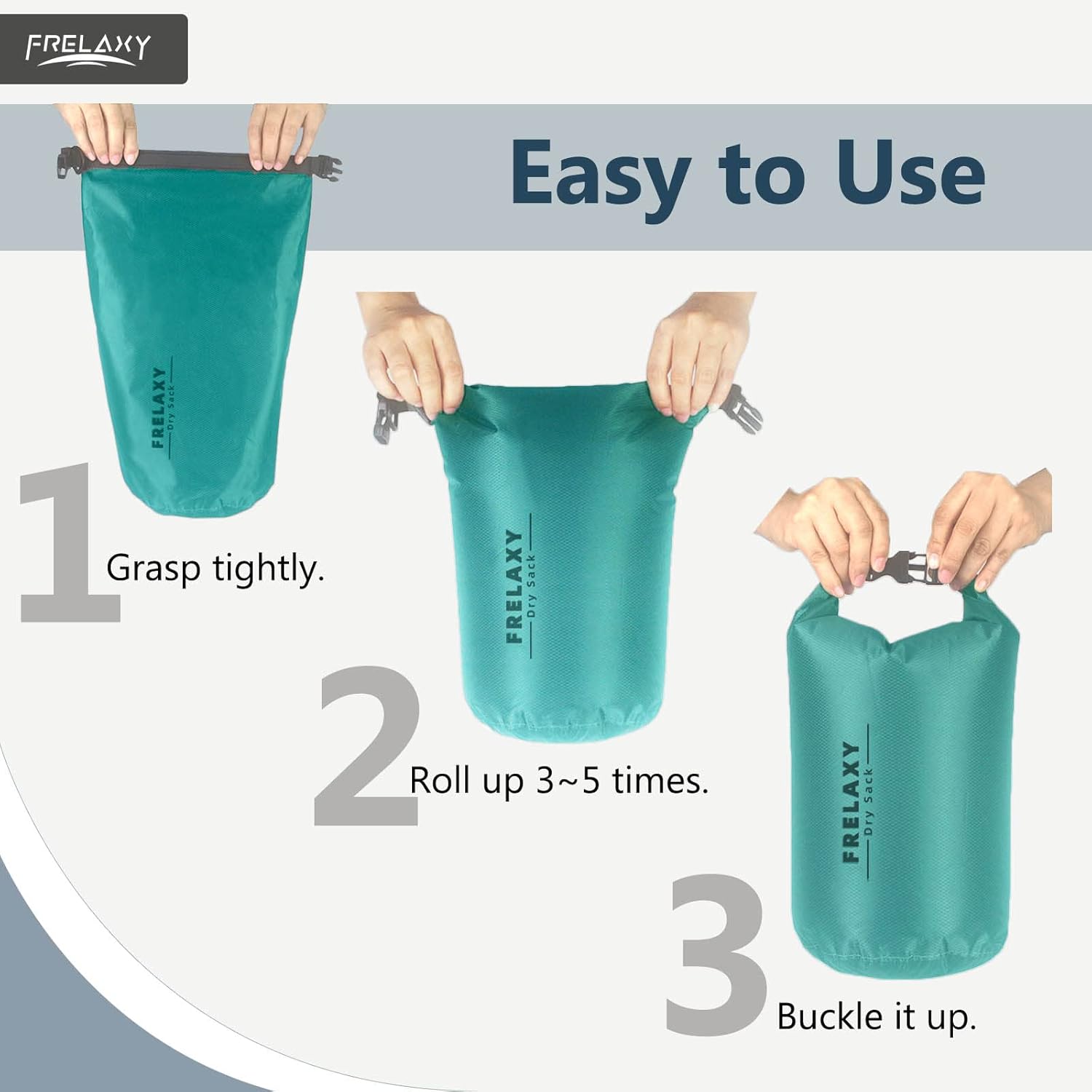 FRELAXY

Easy to Use

FRELAXY
Dry Sack

1 Grasp tightly.

FRELAXY
Dry Sack

2 Roll up 3~5 times.

FRELAXY
Dry Sack

3 Buckle it up.