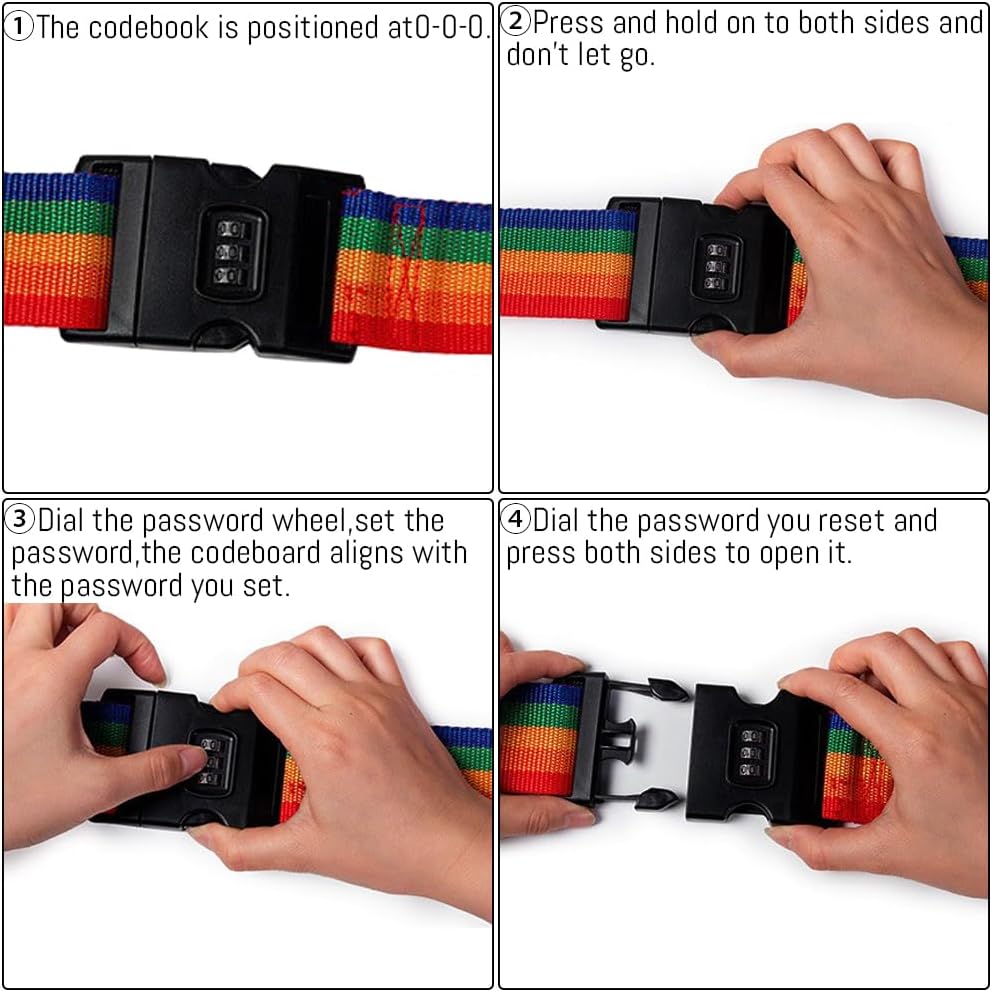 ①The codebook is positioned at0-0-0.

②Press and hold on to both sides and don't let go.

③Dial the password wheel,set the password,the codeboard aligns with the password you set.

④Dial the password you reset and press both sides to open it.