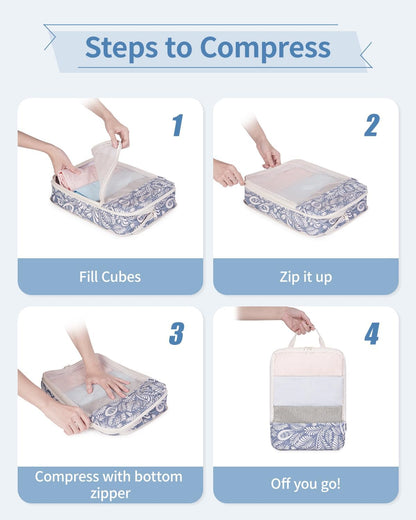 Steps to Compress

1

Fill Cubes

2

Zip it up

3

Compress with bottom zipper

4

Off you go!