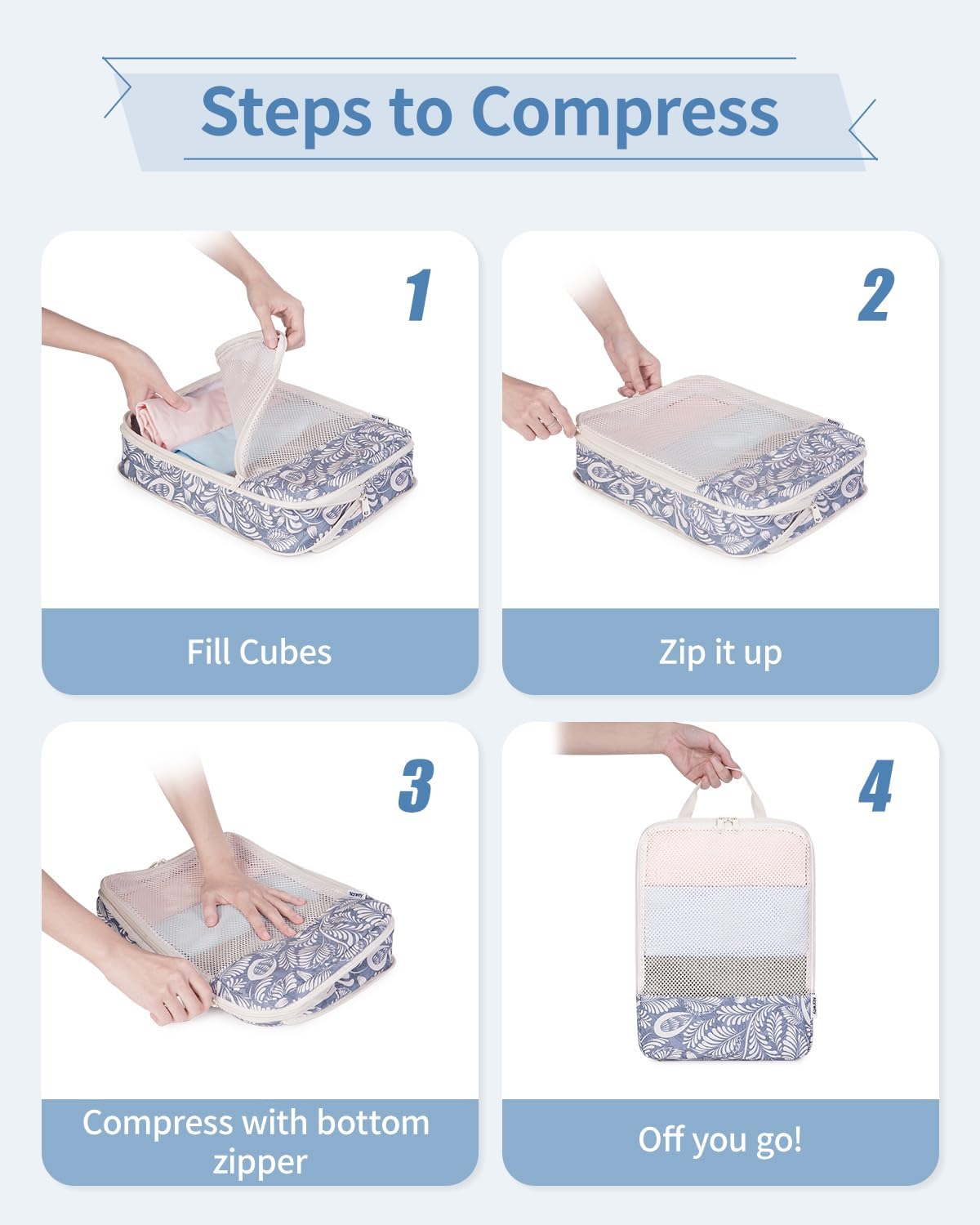 Steps to Compress

1

Fill Cubes

2

Zip it up

3

Compress with bottom zipper

4

Off you go!