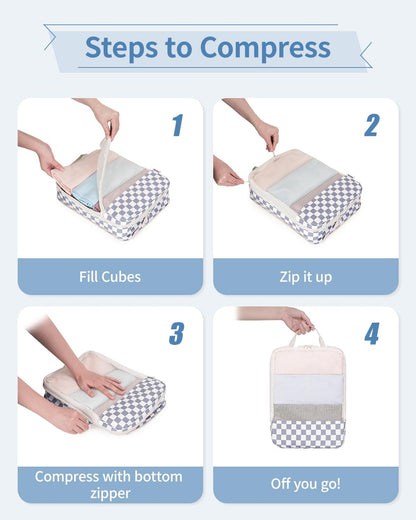 Steps to Compress

1

Fill Cubes

2

Zip it up

3

Compress with bottom zipper

4

Off you go!