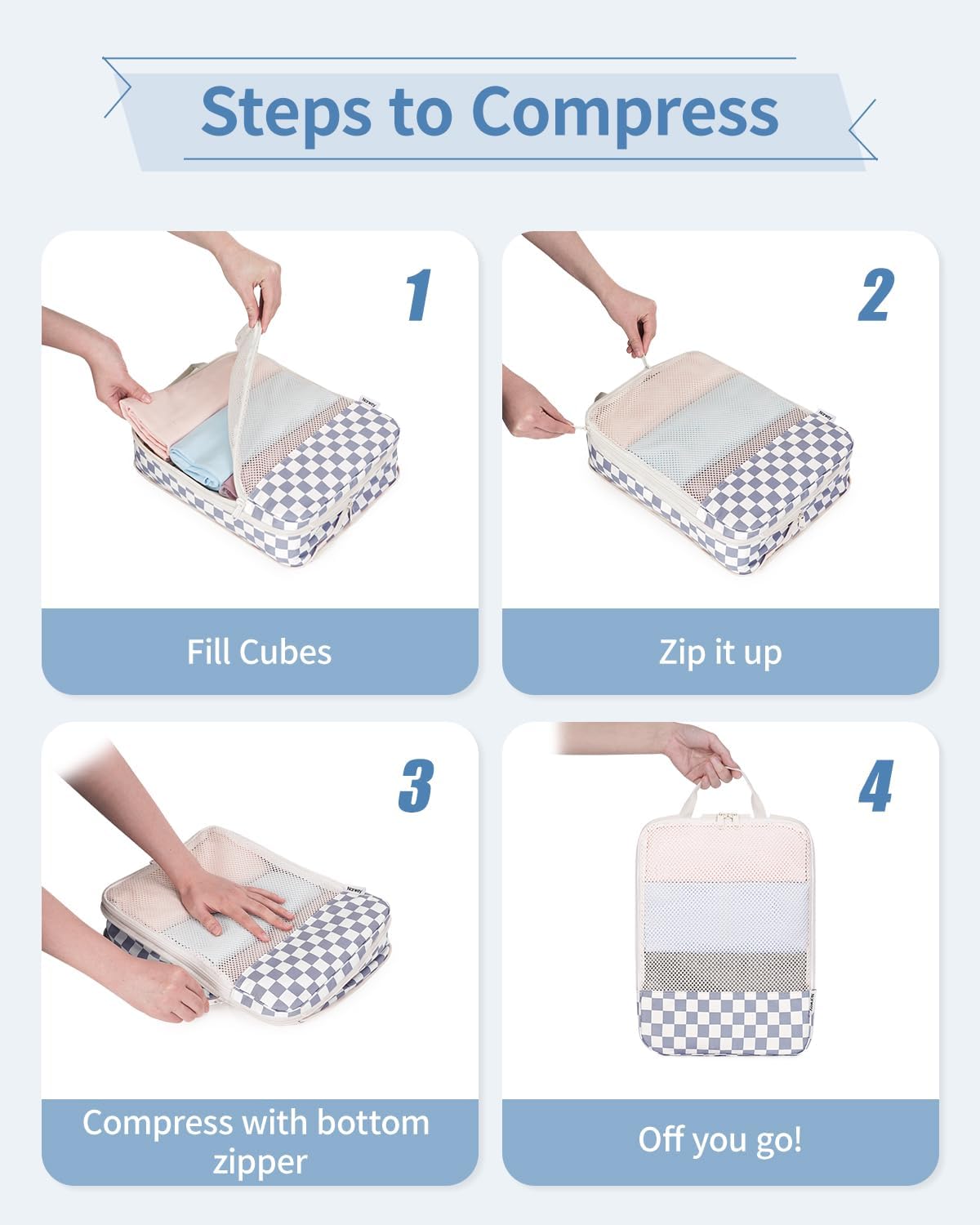 Steps to Compress

1

Fill Cubes

2

Zip it up

3

Compress with bottom zipper

4

Off you go!