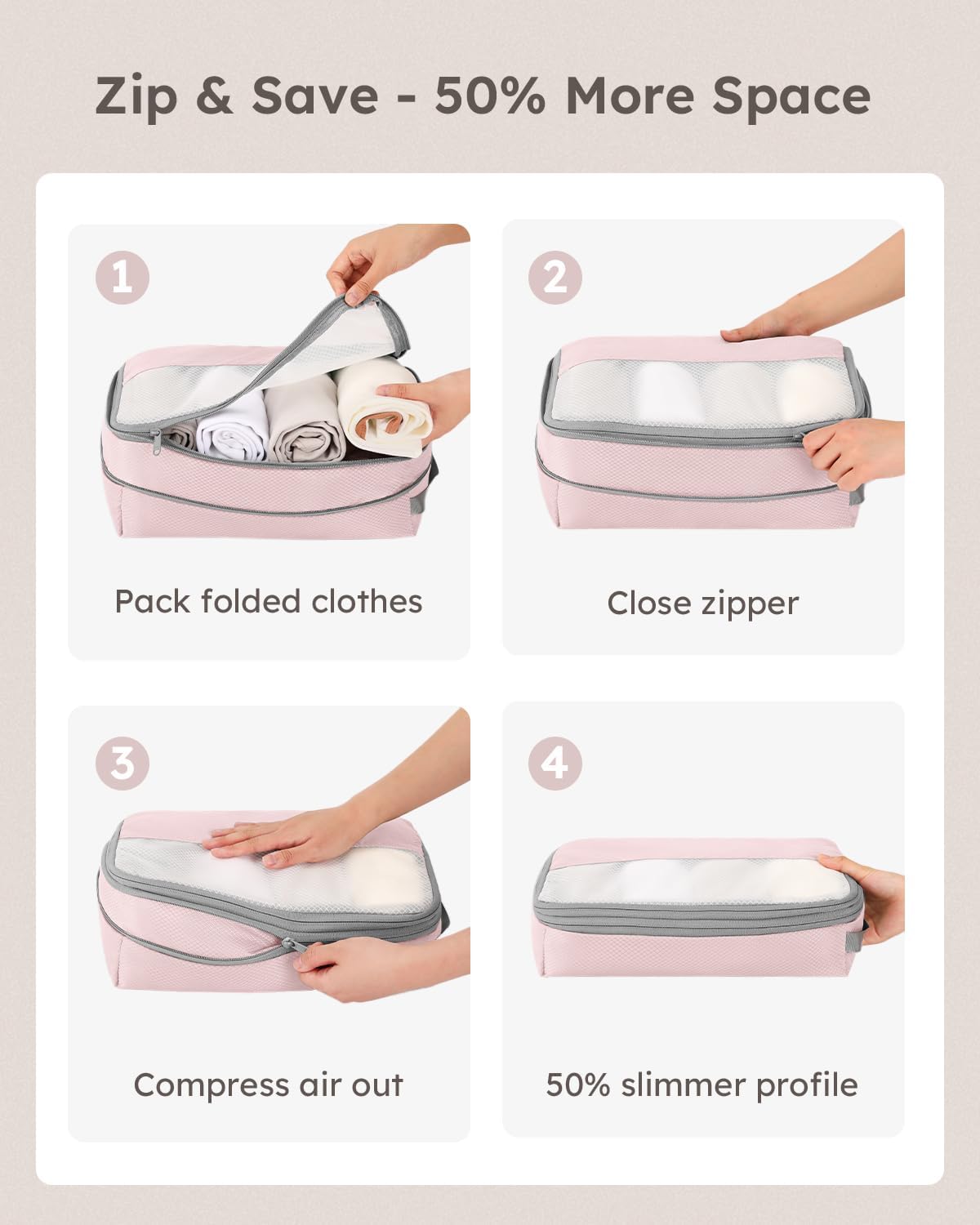 Zip & Save - 50% More Space

1

Pack folded clothes

2

Close zipper

3

Compress air out

4

50% slimmer profile