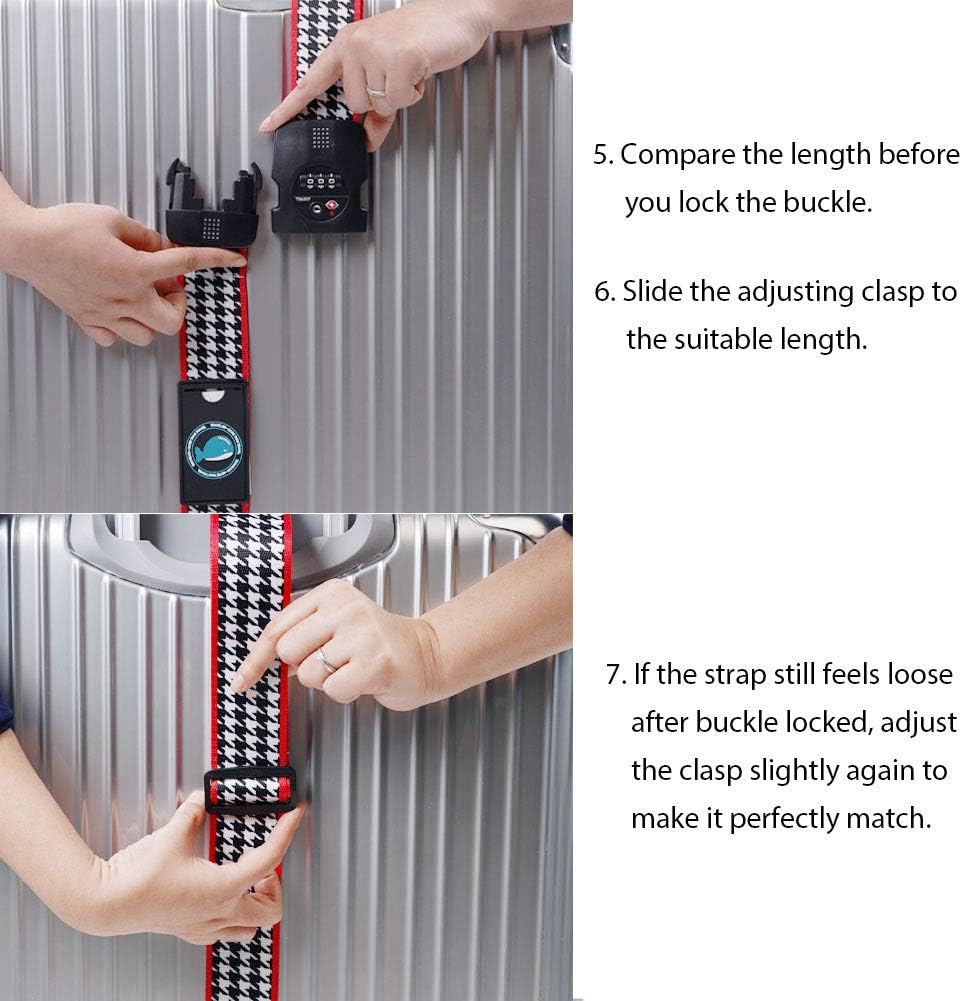 5. Compare the length before you lock the buckle.

6. Slide the adjusting clasp to the suitable length.

7. If the strap still feels loose after buckle locked, adjust the clasp slightly again to make it perfectly match.