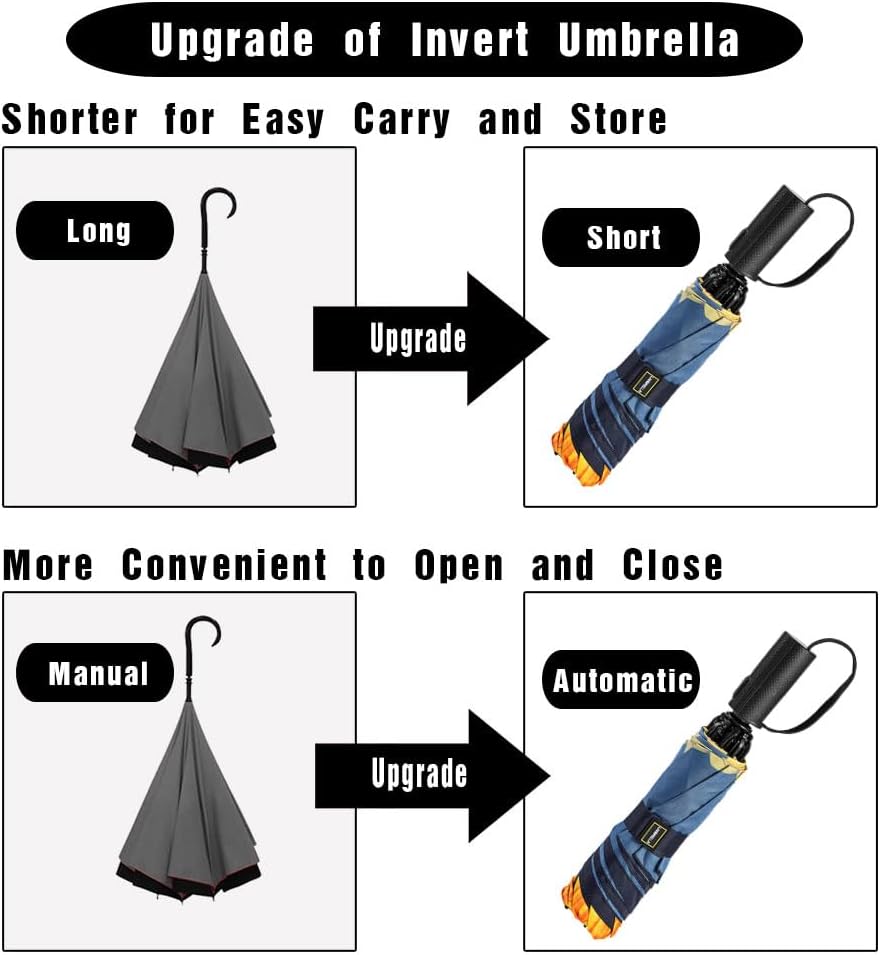 Upgrade of Invert Umbrella

Shorter for Easy Carry and Store

Long

Upgrade

Short

More Convenient to Open and Close

Manual

Upgrade

Automatic