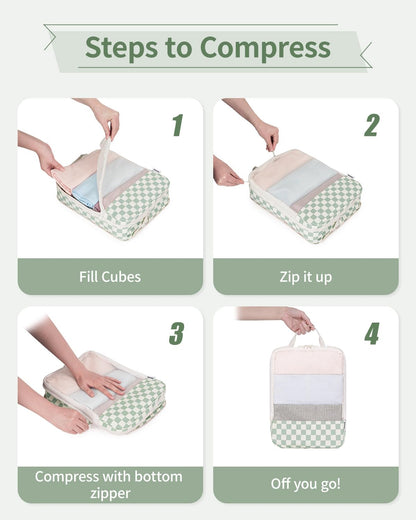 Steps to Compress

1

Fill Cubes

2

Zip it up

3

Compress with bottom zipper

4

Off you go!