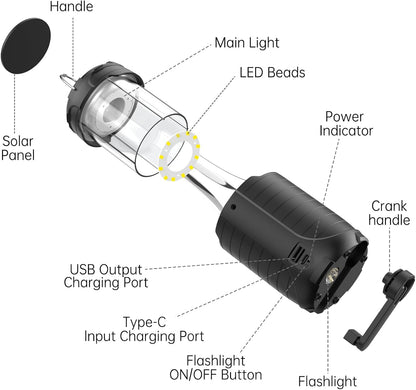 Handle

Main Light

LED Beads

Solar Panel

Power Indicator

Crank handle

USB Output Charging Port

Type-C Input Charging Port

Flashlight ON/OFF Button

Flashlight