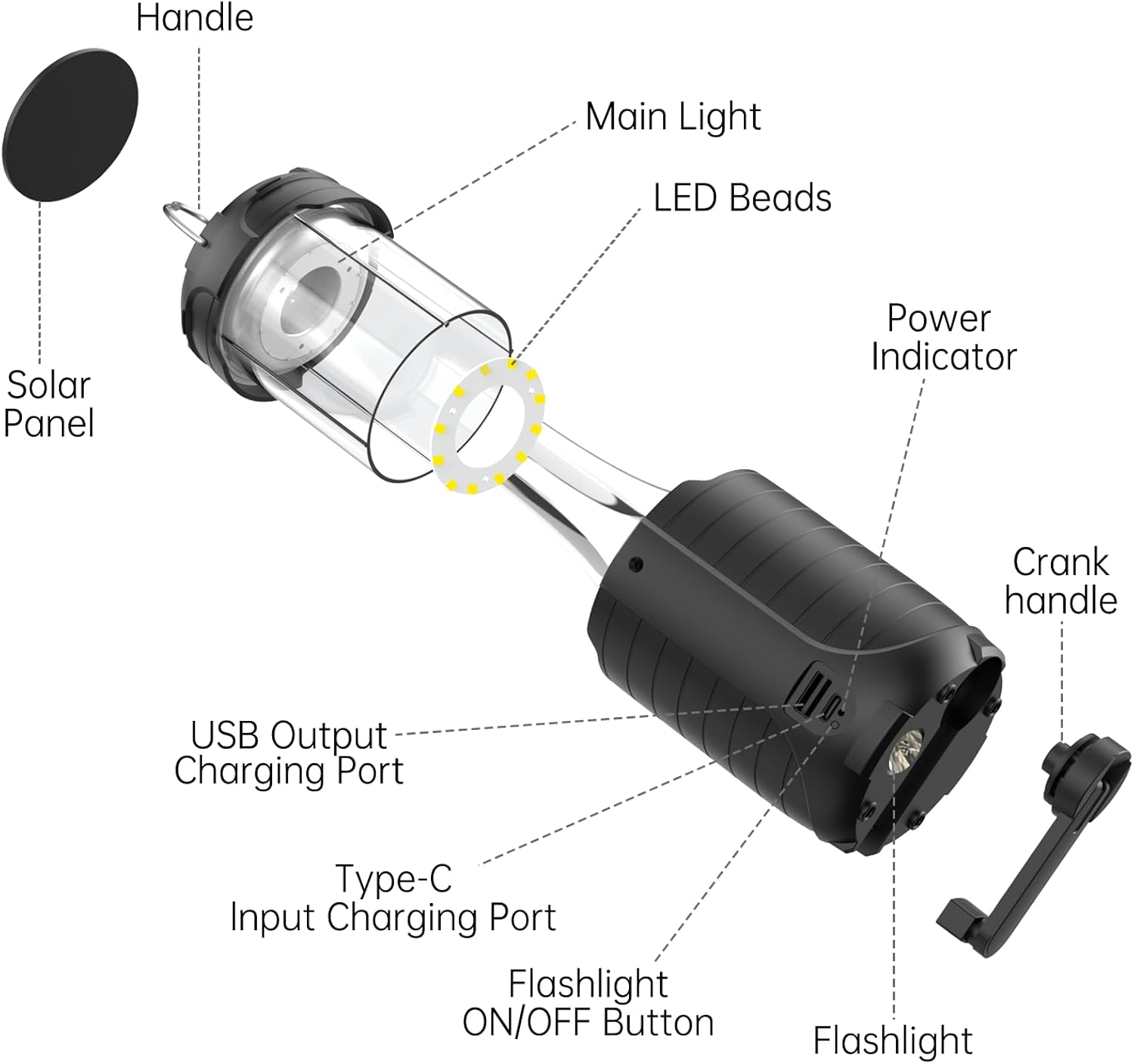 Handle

Main Light

LED Beads

Solar Panel

Power Indicator

Crank handle

USB Output Charging Port

Type-C Input Charging Port

Flashlight ON/OFF Button

Flashlight