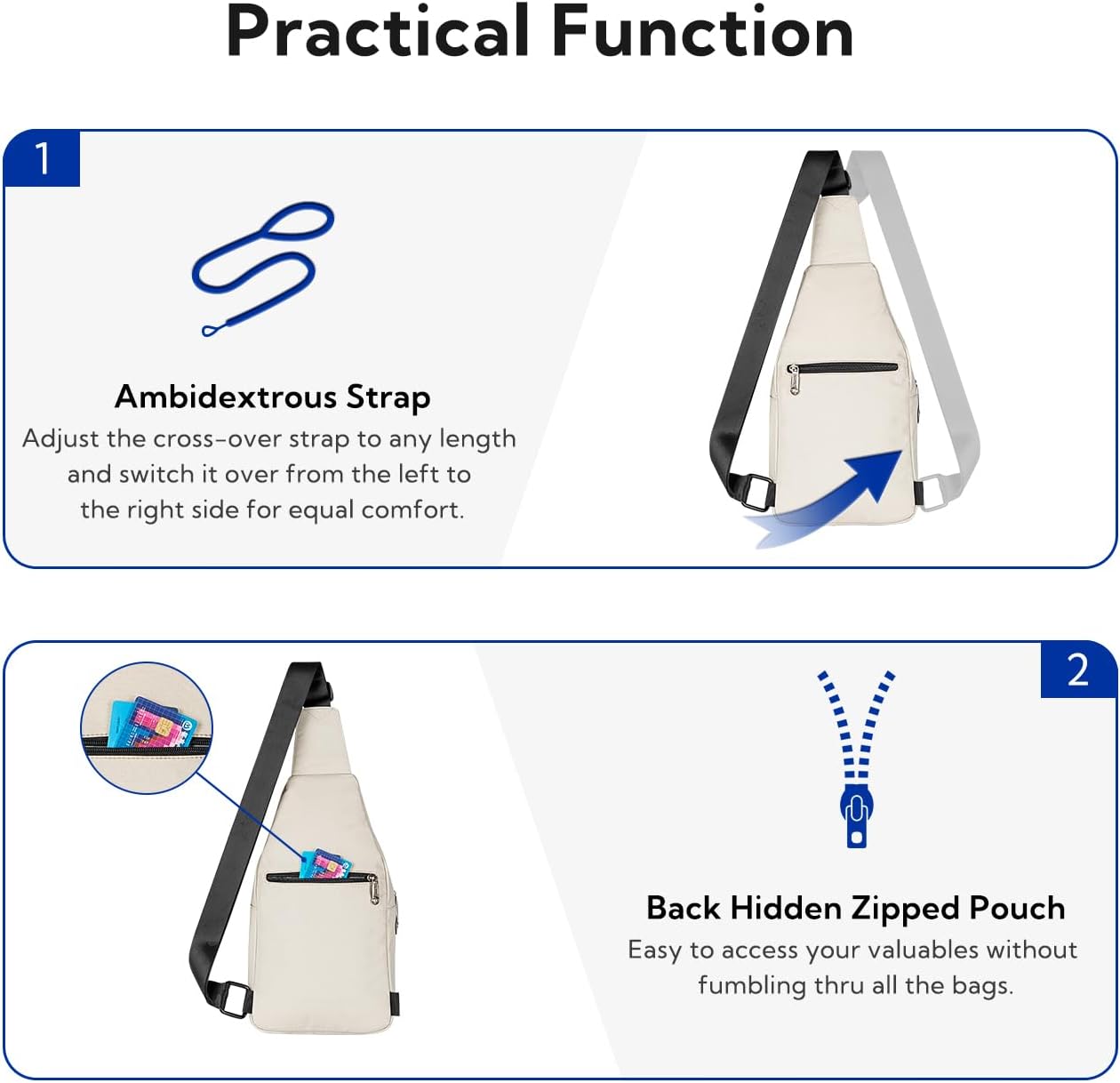 Practical Function

1

Ambidextrous Strap

Adjust the cross-over strap to any length and switch it over from the left to the right side for equal comfort.

2

Back Hidden Zipped Pouch

Easy to access your valuables without fumbling thru all the bags.