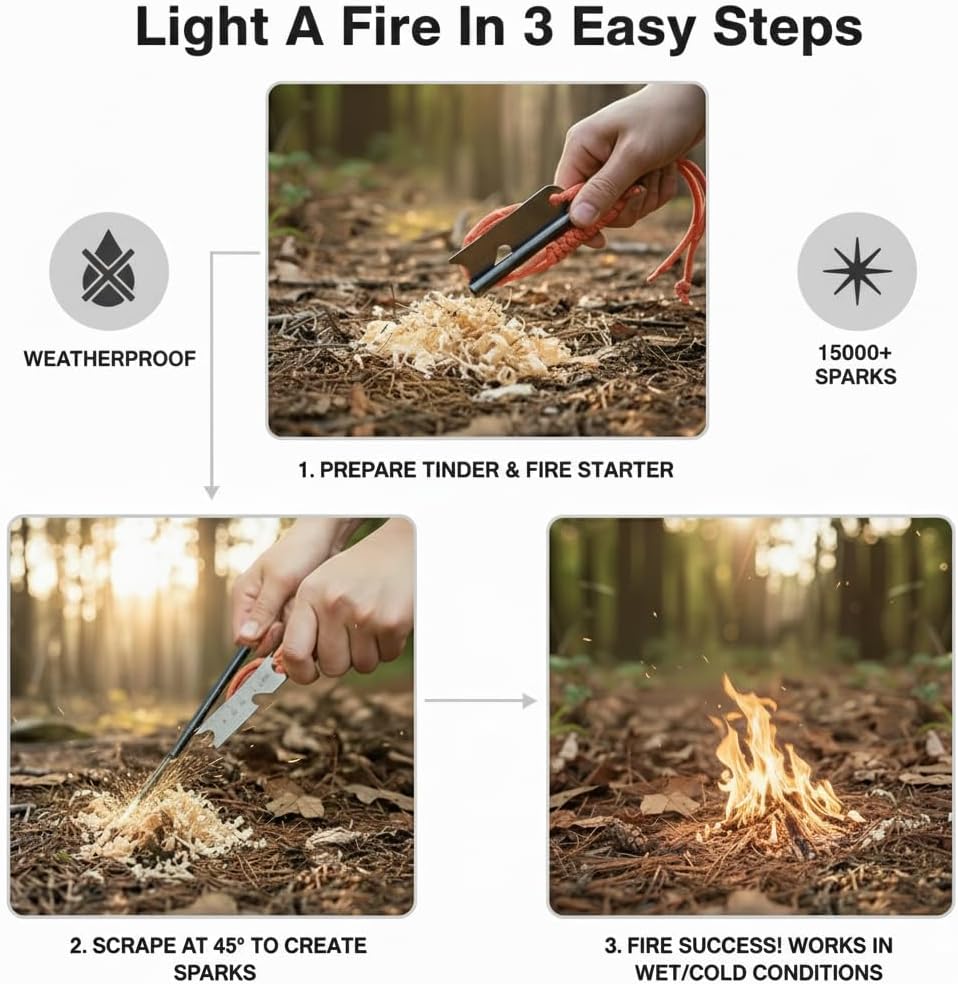 Light A Fire In 3 Easy Steps

WEATHERPROOF

15000+ SPARKS

1. PREPARE TINDER & FIRE STARTER

2. SCRAPE AT 45° TO CREATE SPARKS

3. FIRE SUCCESS! WORKS IN WET/COLD CONDITIONS