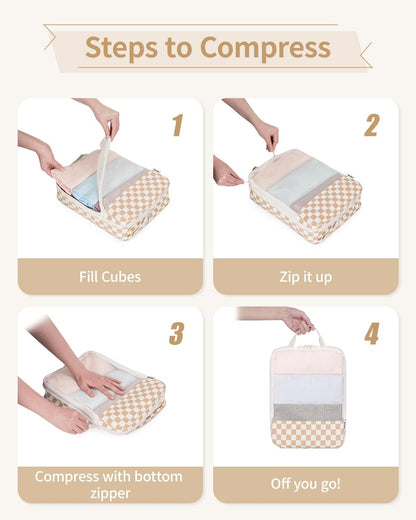 Steps to Compress

1

Fill Cubes

2

Zip it up

3

Compress with bottom zipper

4

Off you go!