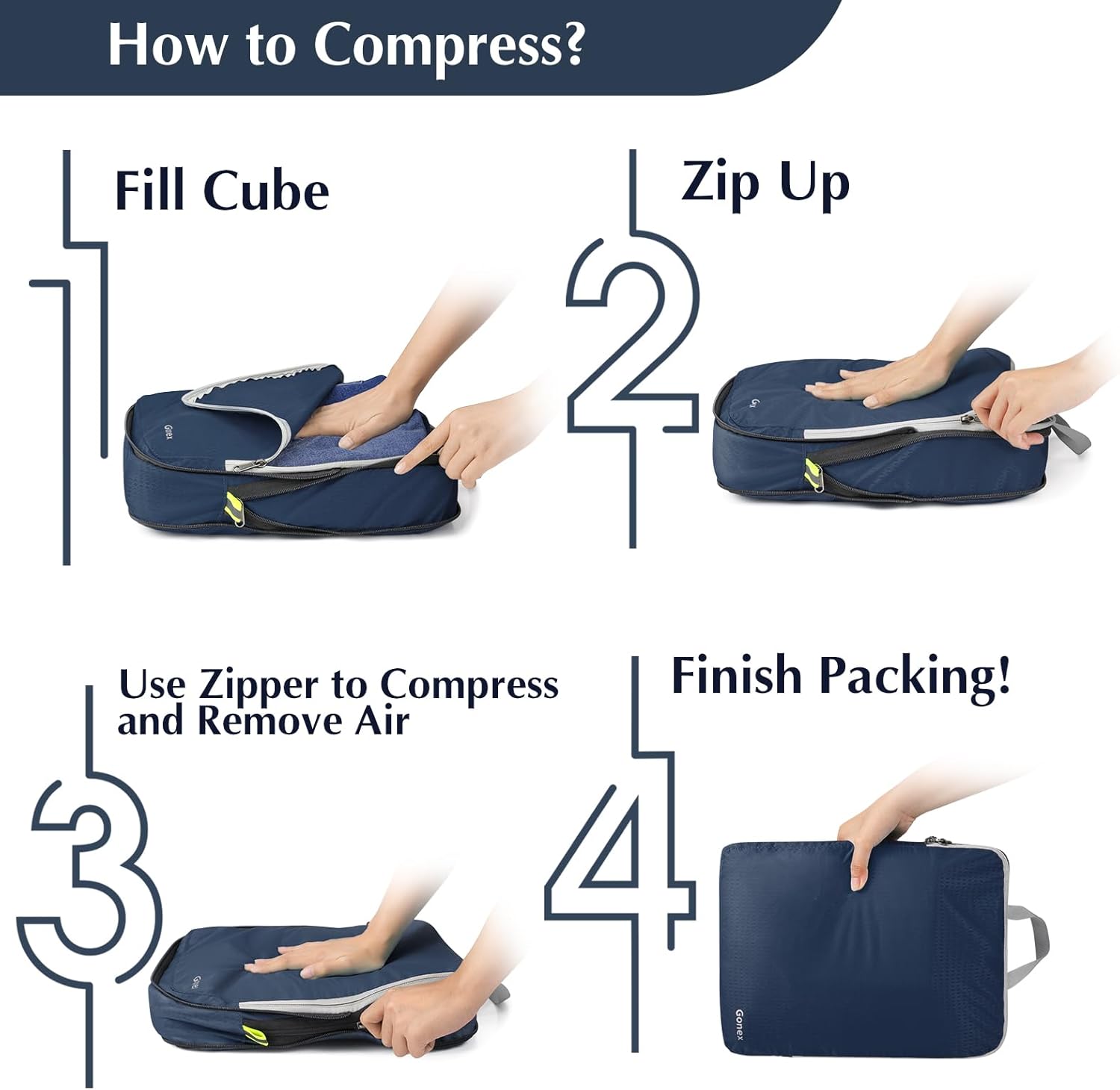 How to Compress?

1 Fill Cube

Gonex

2 Zip Up

3 Use Zipper to Compress and Remove Air

4 Finish Packing!

Gonex