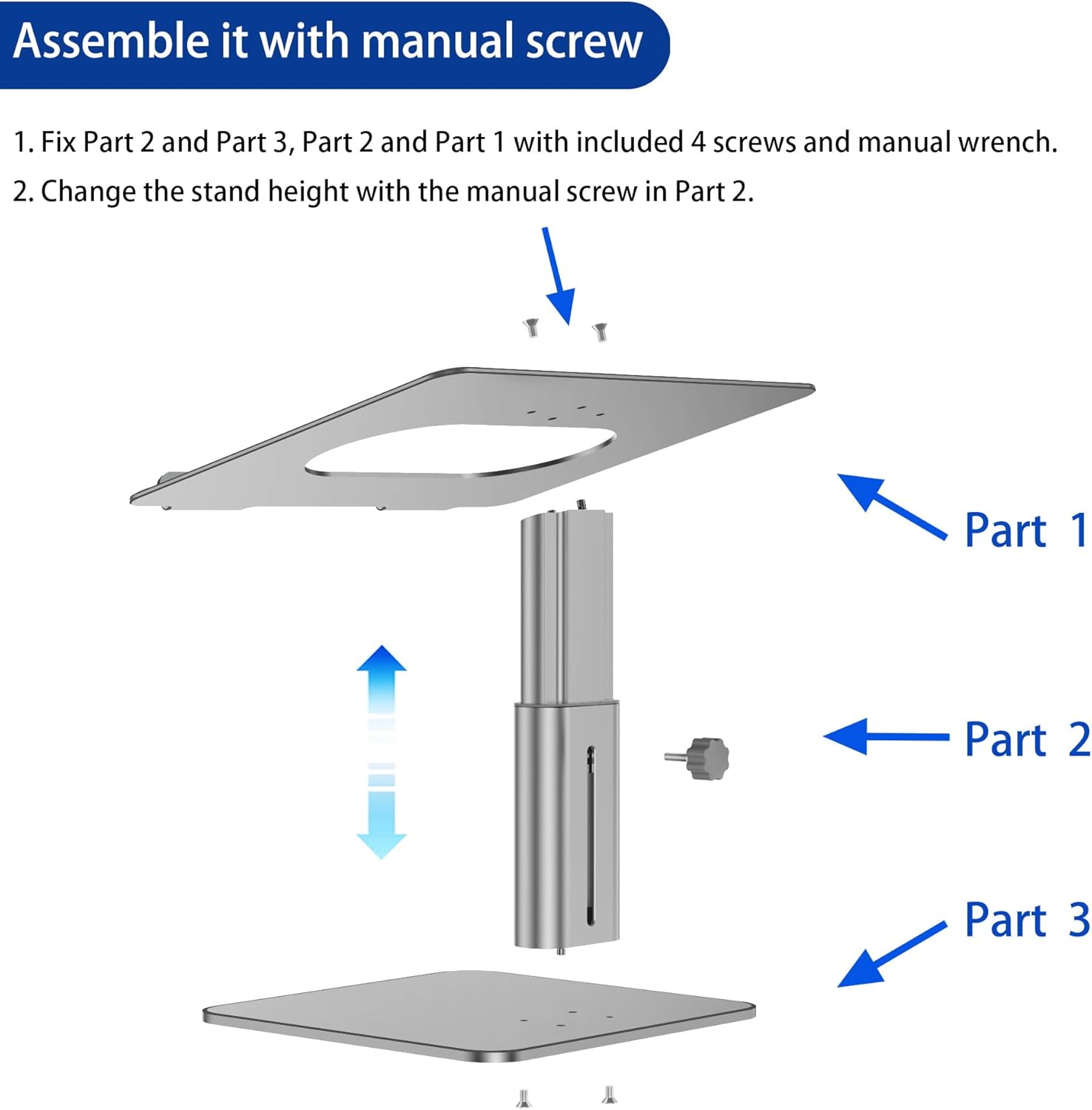 Assemble it with manual screw

1. Fix Part 2 and Part 3, Part 2 and Part 1 with included 4 screws and manual wrench.

2. Change the stand height with the manual screw in Part 2.

Part 1

Part 2

Part 3