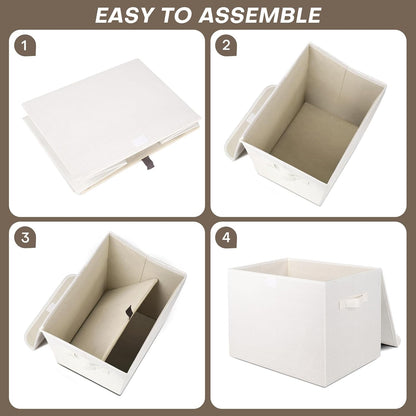 EASY TO ASSEMBLE

1

2

3

4