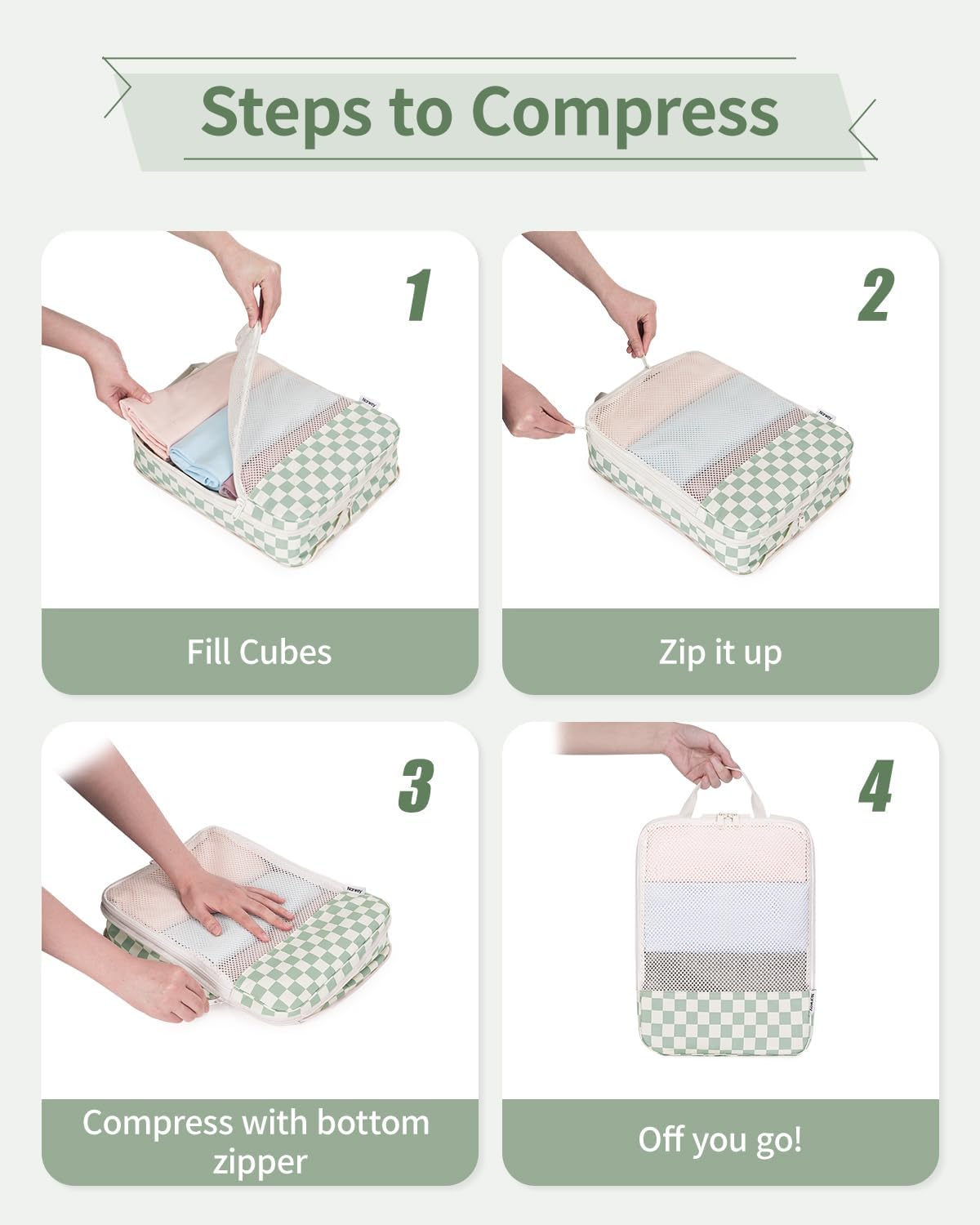 Steps to Compress

1

Fill Cubes

2

Zip it up

3

Compress with bottom zipper

4

Off you go!