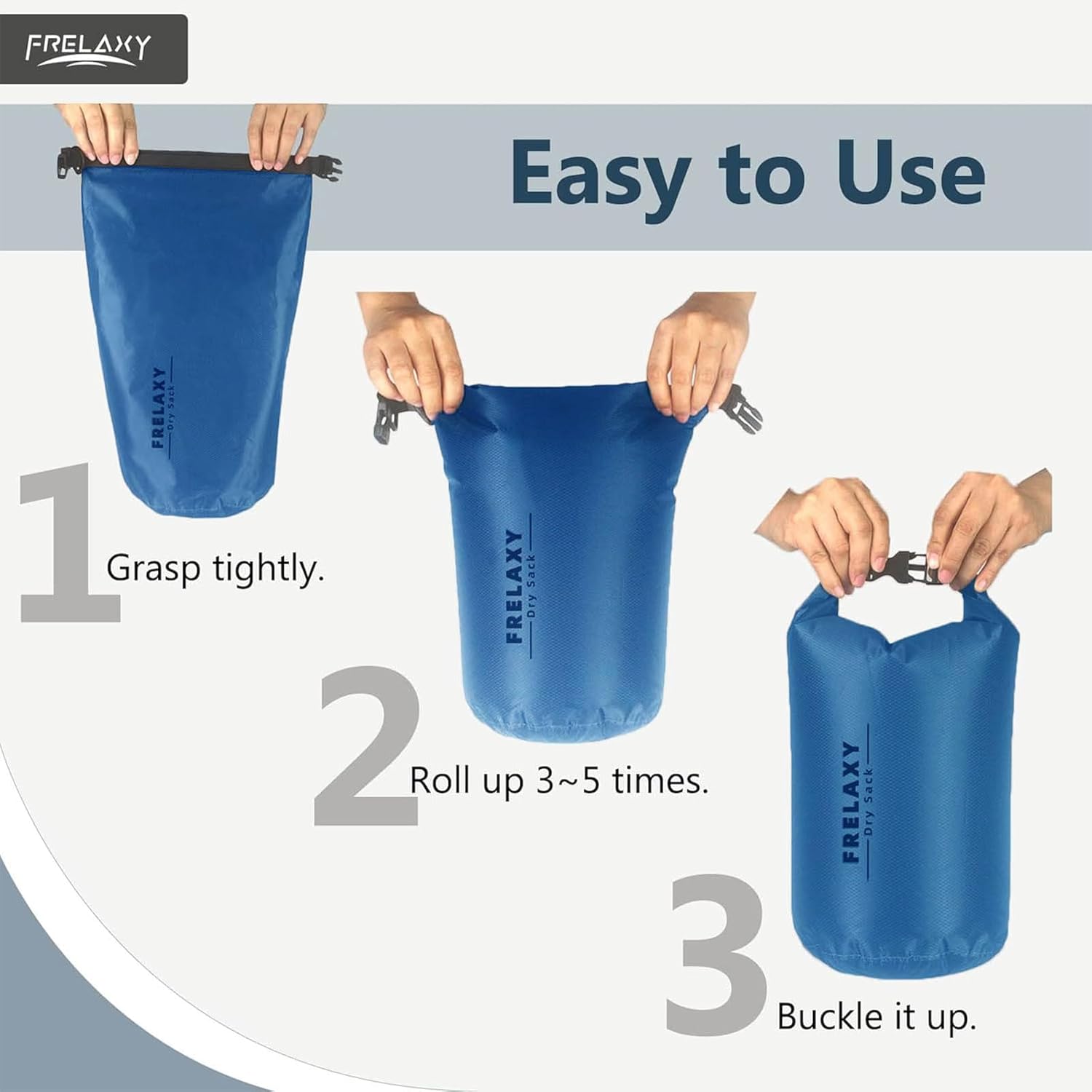 FRELAXY

Easy to Use

FRELAXY
Dry Sack

1 Grasp tightly.

FRELAXY
Dry Sack

2 Roll up 3~5 times.

FRELAXY
Dry Sack

3 Buckle it up.