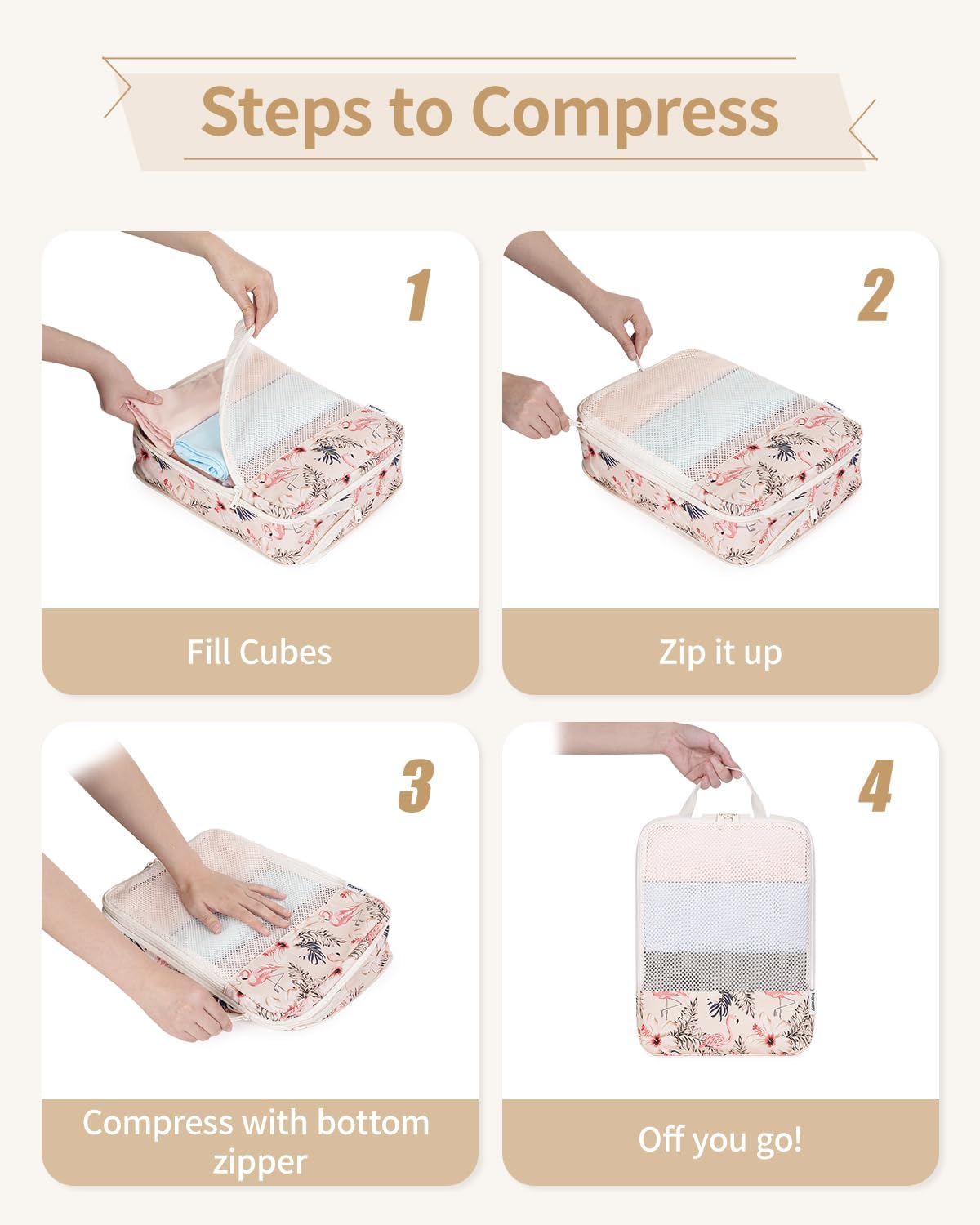 Steps to Compress

1

Fill Cubes

2

Zip it up

3

Compress with bottom zipper

4

Off you go!