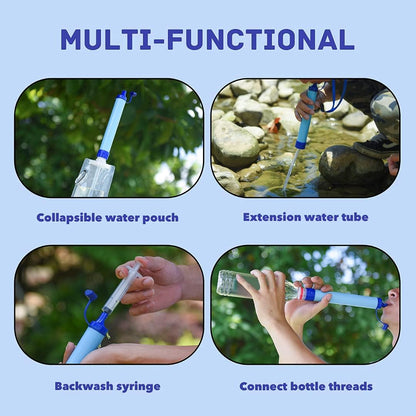 MULTI-FUNCTIONAL

Collapsible water pouch

Extension water tube

Backwash syringe

Connect bottle threads