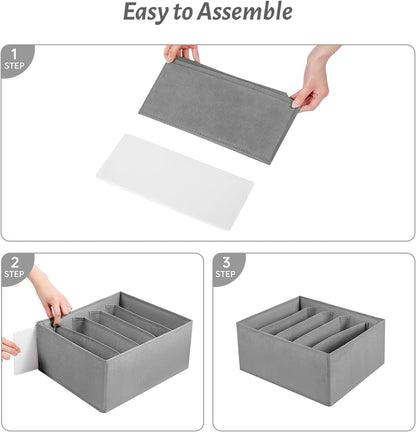 Easy to Assemble

1
STEP

2
STEP

3
STEP