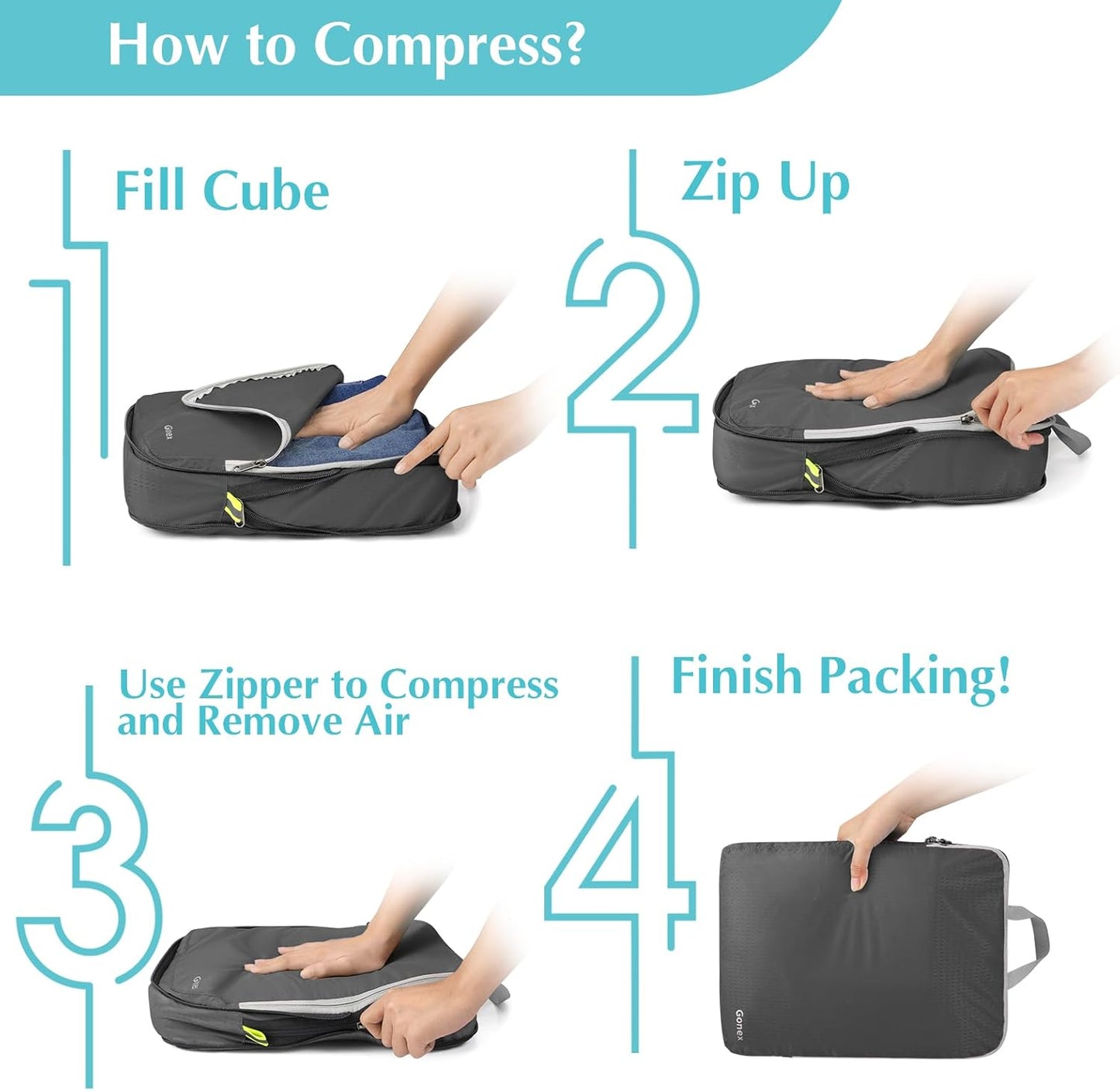 How to Compress?

1 Fill Cube

Gonex

2 Zip Up

Gonex

3 Use Zipper to Compress and Remove Air

Gonex

4 Finish Packing!

Gonex