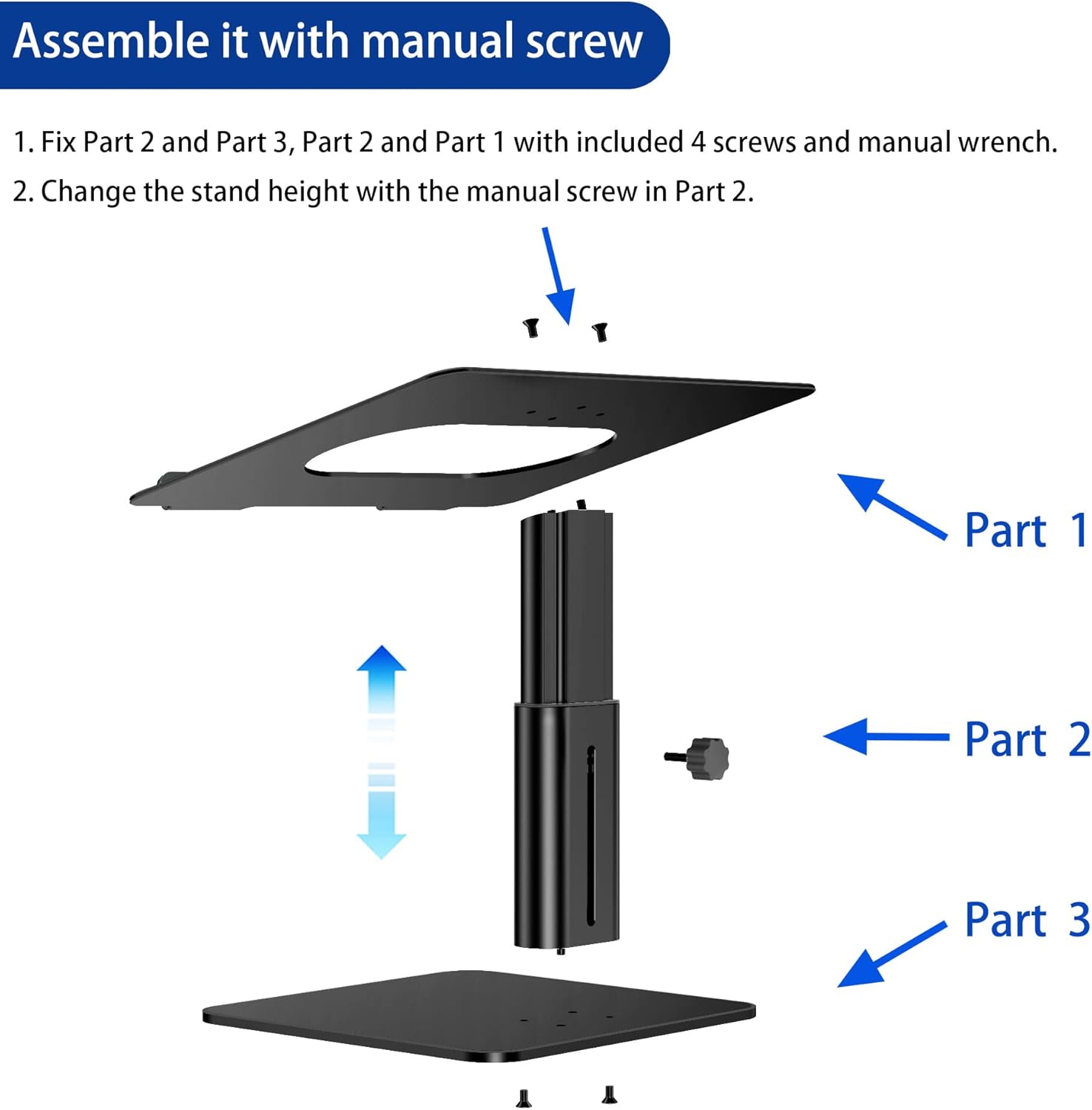 Assemble it with manual screw

1. Fix Part 2 and Part 3, Part 2 and Part 1 with included 4 screws and manual wrench.

2. Change the stand height with the manual screw in Part 2.

Part 1

Part 2

Part 3