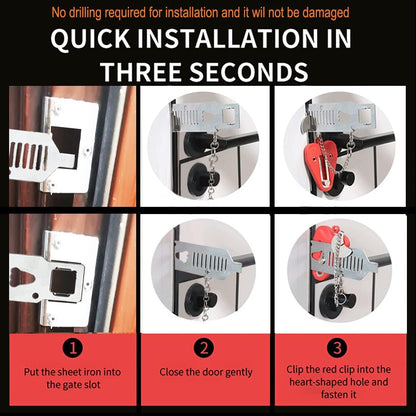 No drilling required for installation and it wil not be damaged

QUICK INSTALLATION IN THREE SECONDS

1
Put the sheet iron into the gate slot

2
Close the door gently

3
Clip the red clip into the heart-shaped hole and fasten it