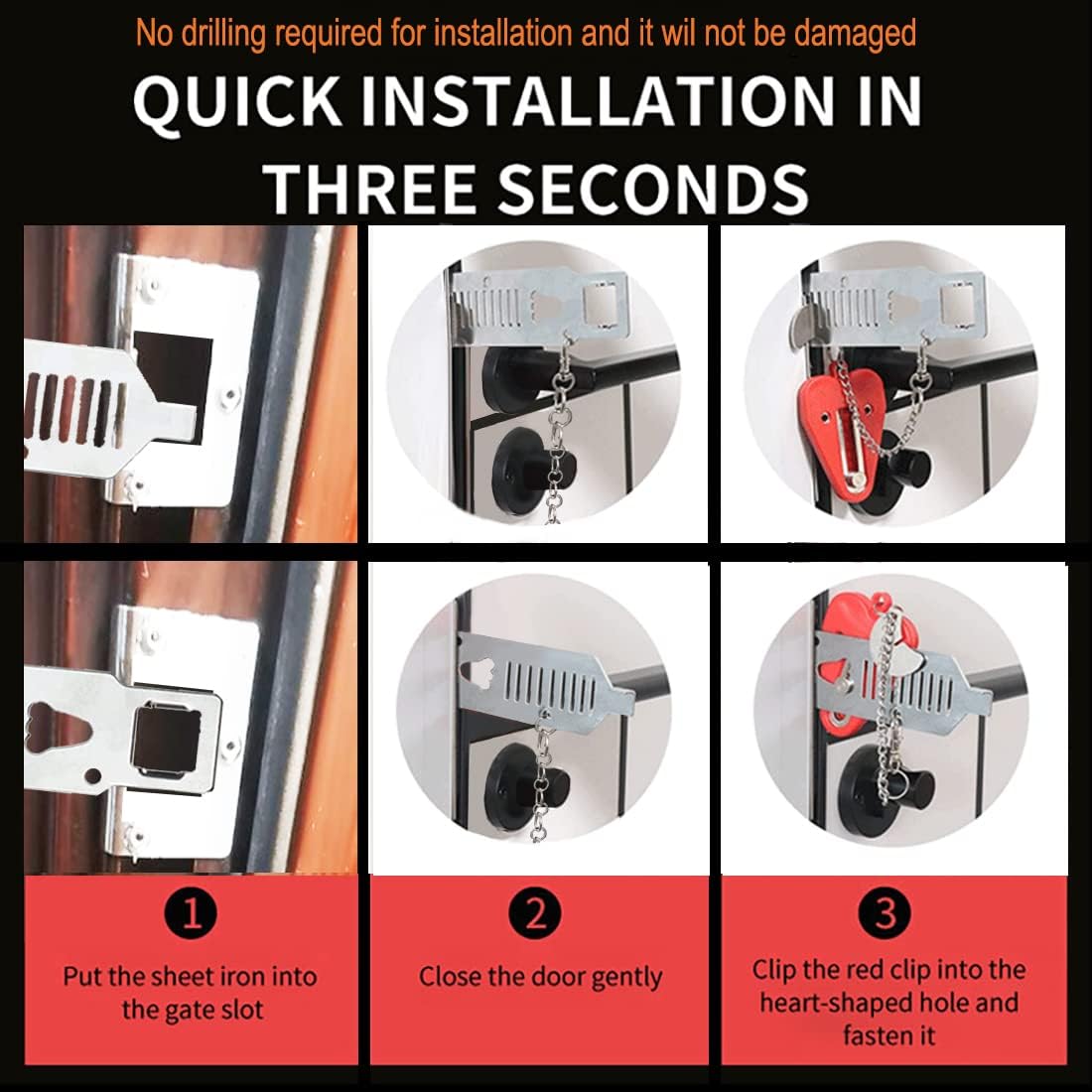 No drilling required for installation and it wil not be damaged

QUICK INSTALLATION IN THREE SECONDS

1

Put the sheet iron into the gate slot

2

Close the door gently

3

Clip the red clip into the heart-shaped hole and fasten it