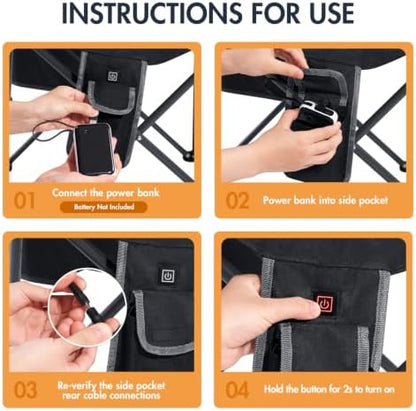 INSTRUCTIONS FOR USE

01 Connect the power bank

Battery Not Included

02 Power bank into side pocket

03 Re-verify the side pocket rear cable connections

04 Hold the button for 2s to turn on