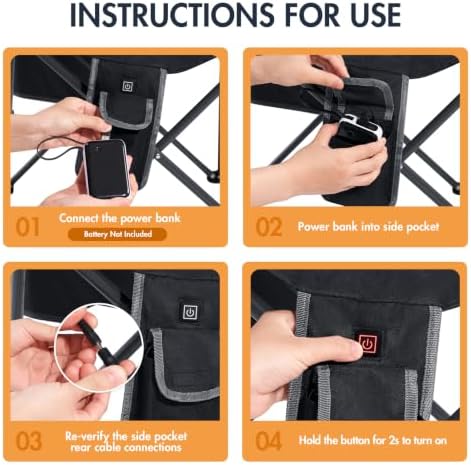 INSTRUCTIONS FOR USE

01 Connect the power bank
Battery Not Included

02 Power bank into side pocket

03 Re-verify the side pocket rear cable connections

04 Hold the button for 2s to turn on