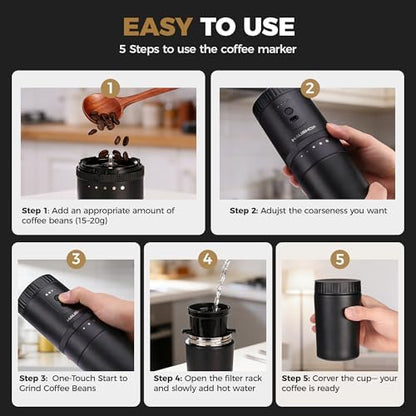 EASY TO USE
5 Steps to use the coffee marker

1

Step 1: Add an appropriate amount of coffee beans (15-20g)

2

HAUSHOF

Step 2: Adujst the coarseness you want

3

HAUSHOF

Step 3: One-Touch Start to Grind Coffee Beans

4

Step 4: Open the filter rack and slowly add hot water

5

Step 5: Corver the cup— your coffee is ready