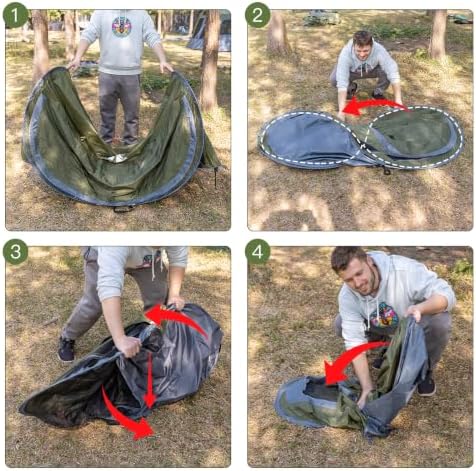 1

2

3

4