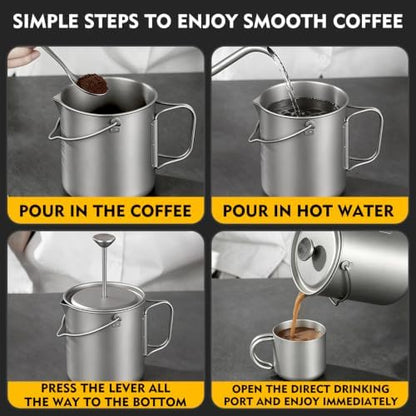 SIMPLE STEPS TO ENJOY SMOOTH COFFEE

POUR IN THE COFFEE

POUR IN HOT WATER

PRESS THE LEVER ALL THE WAY TO THE BOTTOM

OPEN THE DIRECT DRINKING PORT AND ENJOY IMMEDIATELY