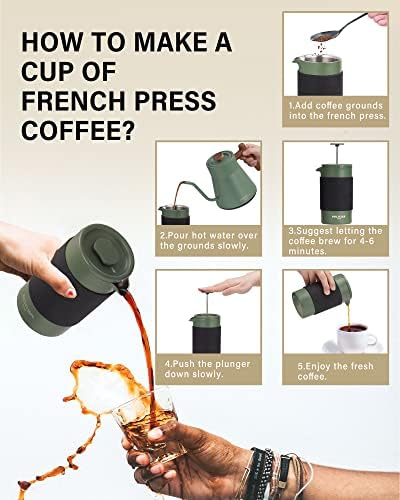 HOW TO MAKE A CUP OF FRENCH PRESS COFFEE?

1.Add coffee grounds into the french press.

2.Pour hot water over the grounds slowly.

3.Suggest letting the coffee brew for 4-6 minutes.

4.Push the plunger down slowly.

5.Enjoy the fresh coffee.