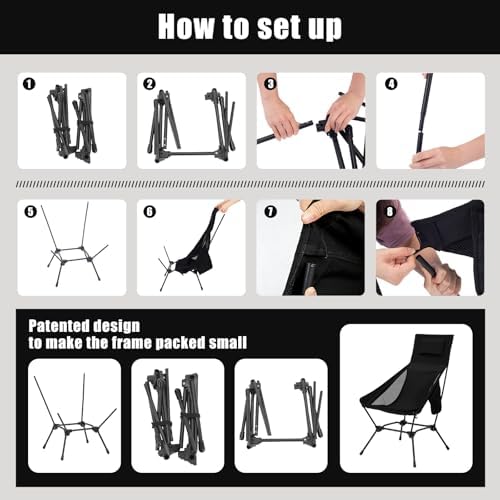 How to set up

1

2

3

4

5

6

7

8

Patented design
to make the frame packed small