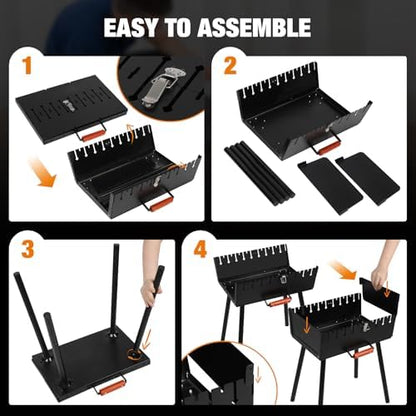 EASY TO ASSEMBLE

1

2

3

4