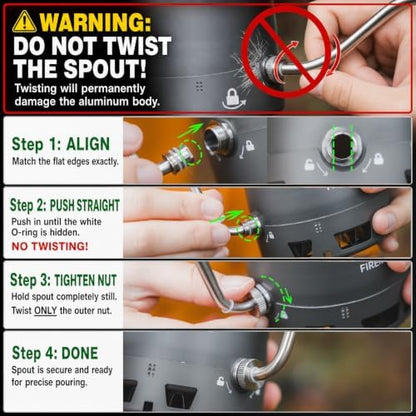 WARNING:
DO NOT TWIST THE SPOUT!
Twisting will permanently damage the aluminum body.

Step 1: ALIGN
Match the flat edges exactly.

Step 2: PUSH STRAIGHT
Push in until the white O-ring is hidden.
NO TWISTING!

Step 3: TIGHTEN NUT
Hold spout completely still. Twist ONLY the outer nut.

FIRE

Step 4: DONE
Spout is secure and ready for precise pouring.