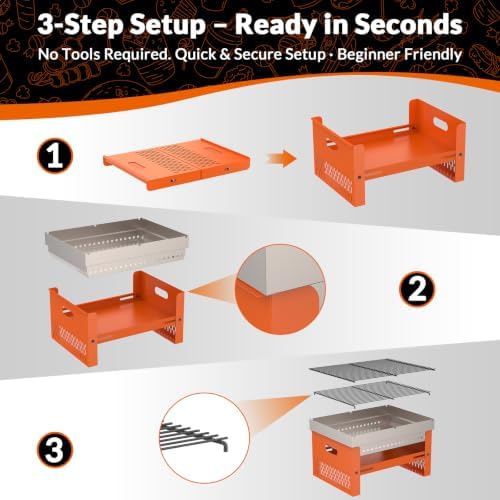 3-Step Setup – Ready in Seconds

No Tools Required. Quick & Secure Setup · Beginner Friendly

1

2

3