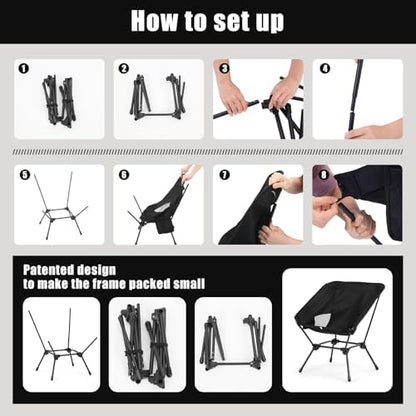 How to set up

1

2

3

4

5

6

7

8

Patented design
to make the frame packed small