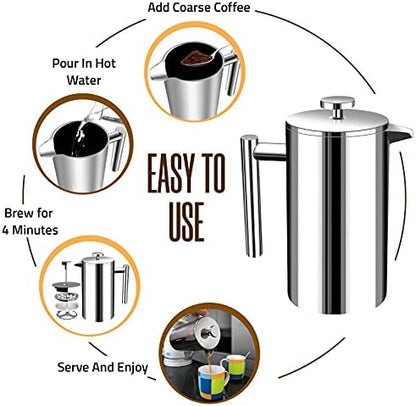 Add Coarse Coffee

Pour In Hot Water

EASY TO USE

Brew for 4 Minutes

Serve And Enjoy