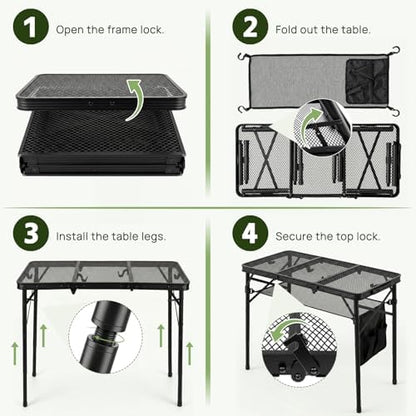 1 Open the frame lock.

2 Fold out the table.

3 Install the table legs.

4 Secure the top lock.