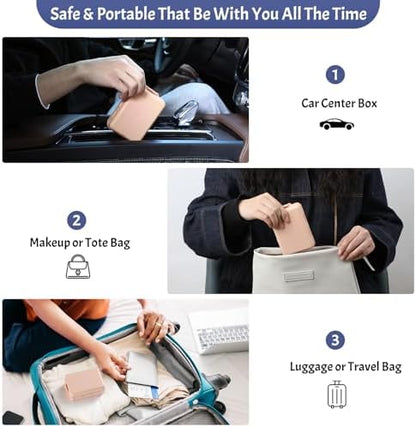 Safe & Portable That Be With You All The Time

1

Car Center Box

2

Makeup or Tote Bag

3

Luggage or Travel Bag