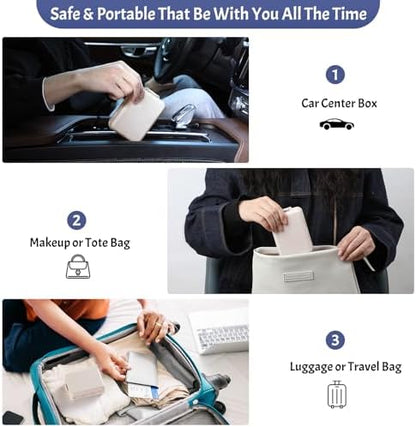 Safe & Portable That Be With You All The Time

1

Car Center Box

2

Makeup or Tote Bag

3

Luggage or Travel Bag