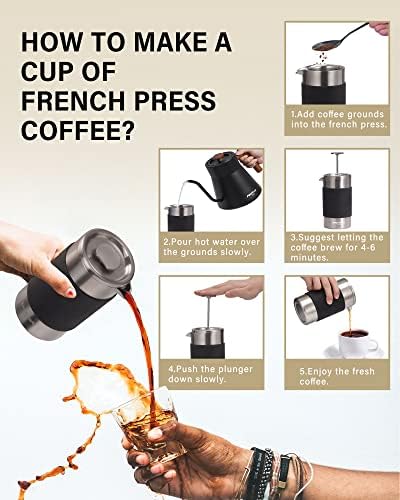 HOW TO MAKE A CUP OF FRENCH PRESS COFFEE?

1.Add coffee grounds into the french press.

2.Pour hot water over the grounds slowly.

3.Suggest letting the coffee brew for 4-6 minutes.

4.Push the plunger down slowly.

5.Enjoy the fresh coffee.