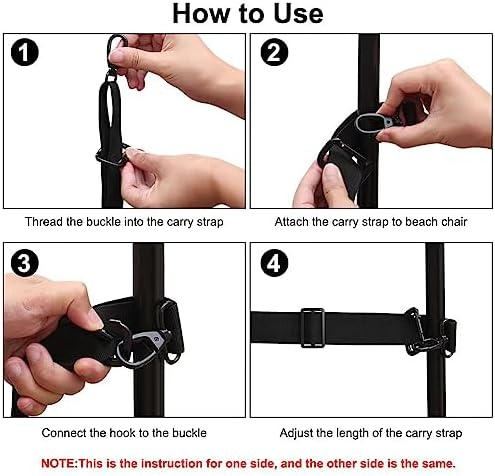 How to Use

1

Thread the buckle into the carry strap

2

Attach the carry strap to beach chair

3

Connect the hook to the buckle

4

Adjust the length of the carry strap

NOTE:This is the instruction for one side, and the other side is the same.