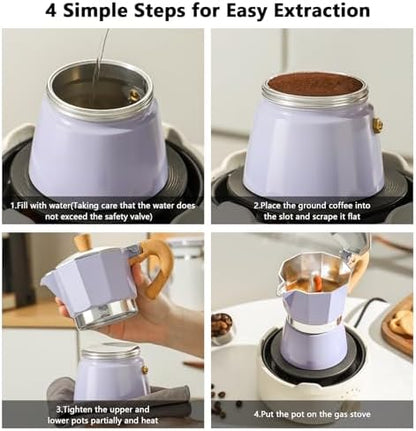 4 Simple Steps for Easy Extraction

1.Fill with water(Taking care that the water does not exceed the safety valve)

2.Place the ground coffee into the slot and scrape it flat

3.Tighten the upper and lower pots partially and heat

4.Put the pot on the gas stove