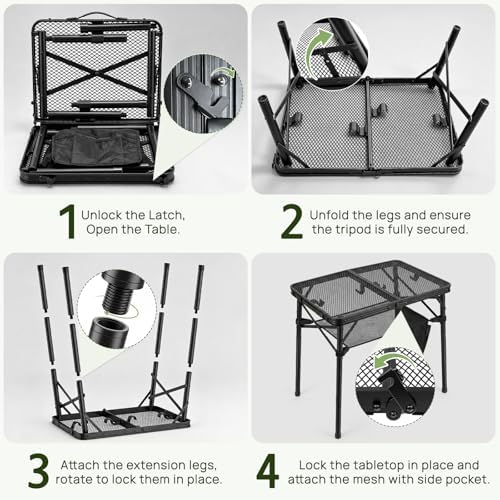 1 Unlock the Latch, Open the Table.

2 Unfold the legs and ensure the tripod is fully secured.

3 Attach the extension legs, rotate to lock them in place.

4 Lock the tabletop in place and attach the mesh with side pocket.