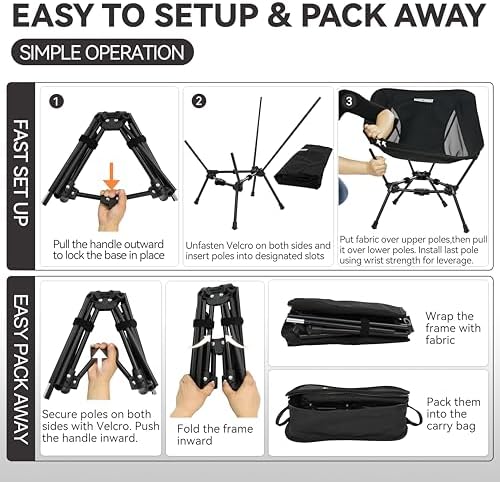 EASY TO SETUP & PACK AWAY

SIMPLE OPERATION

FAST SET UP

1

Pull the handle outward to lock the base in place

2

Unfasten Velcro on both sides and insert poles into designated slots

3

Put fabric over upper poles,then pull it over lower poles. Install last pole using wrist strength for leverage.

EASY PACK AWAY

Secure poles on both sides with Velcro. Push the handle inward.

Fold the frame inward

Wrap the frame with fabric

Pack them into the carry bag