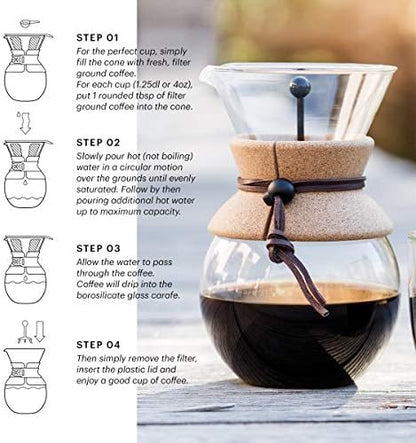 STEP 01
For the perfect cup, simply fill the cone with fresh, filter ground coffee.
For each cup (1.25dl or 4oz), put 1 rounded tbsp of filter ground coffee into the cone.

STEP 02
Slowly pour hot (not boiling) water in a circular motion over the grounds until evenly saturated. Follow by then pouring additional hot water up to maximum capacity.

STEP 03
Allow the water to pass through the coffee.
Coffee will drip into the borosilicate glass carafe.

STEP 04
Then simply remove the filter, insert the plastic lid and enjoy a good cup of coffee.